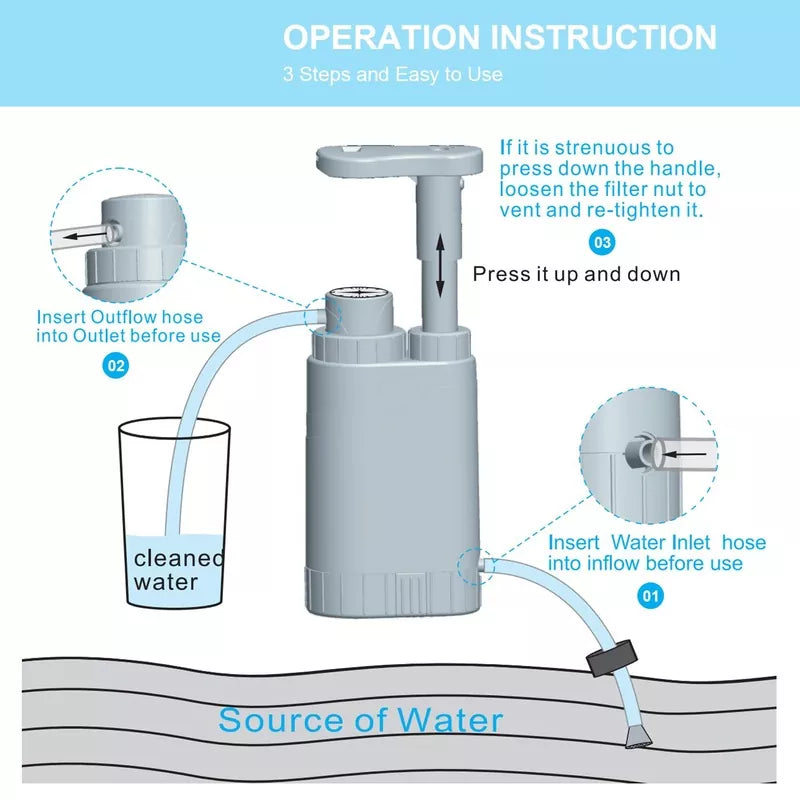 OPERATION INSTRUCTION
3 Steps and Easy to Use

If it is strenuous to press down the handle, loosen the filter nut to vent and re-tighten it.

03

Press it up and down

Insert Outflow hose into Outlet before use

02

cleaned water

Insert Water Inlet hose into inflow before use

01

Source of Water