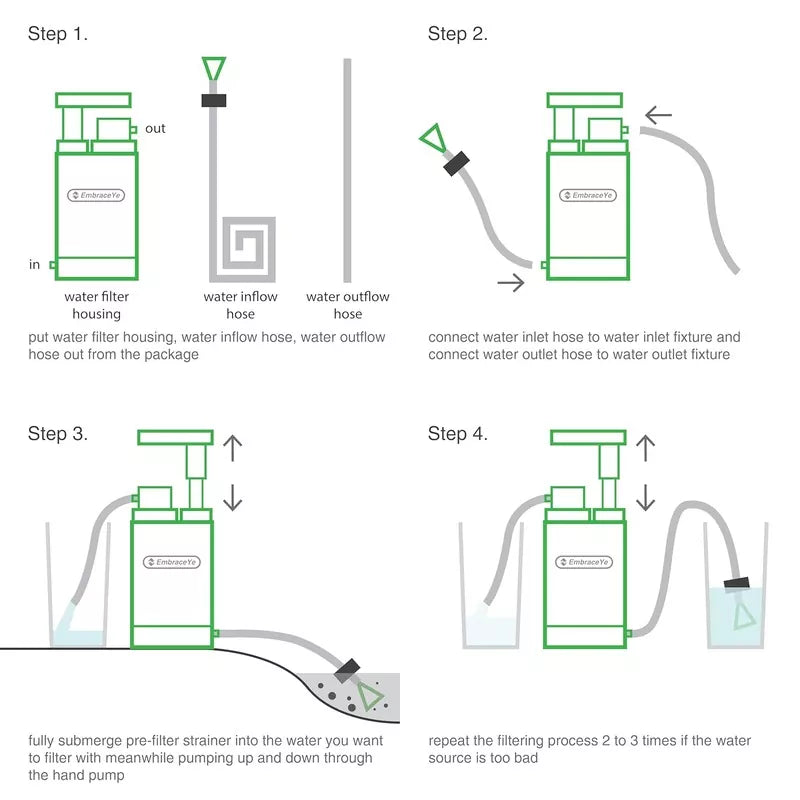 Step 1.

out

EmbraceYe

in

water filter housing

water inflow hose

water outflow hose

put water filter housing, water inflow hose, water outflow hose out from the package

Step 2.

EmbraceYe

connect water inlet hose to water inlet fixture and connect water outlet hose to water outlet fixture

Step 3.

EmbraceYe

fully submerge pre-filter strainer into the water you want to filter with meanwhile pumping up and down through the hand pump

Step 4.

EmbraceYe

repeat the filtering process 2 to 3 times if the water source is too bad