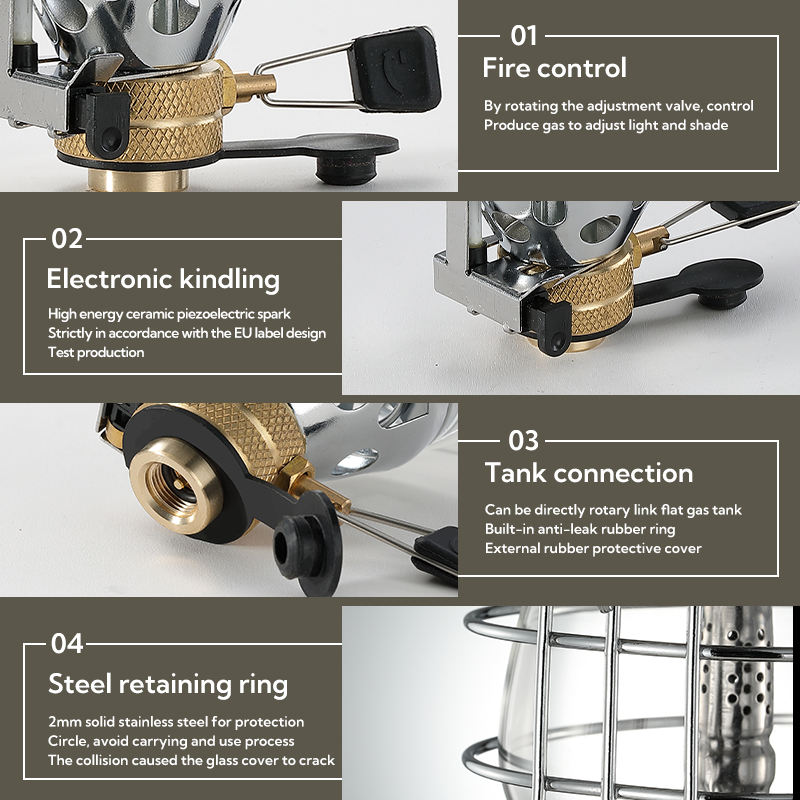 01
Fire control
By rotating the adjustment valve, control
Produce gas to adjust light and shade

02
Electronic kindling
High energy ceramic piezoelectric spark
Strictly in accordance with the EU label design
Test production

03
Tank connection
Can be directly rotary link flat gas tank
Built-in anti-leak rubber ring
External rubber protective cover

04
Steel retaining ring
2mm solid stainless steel for protection
Circle, avoid carrying and use process
The collision caused the glass cover to crack